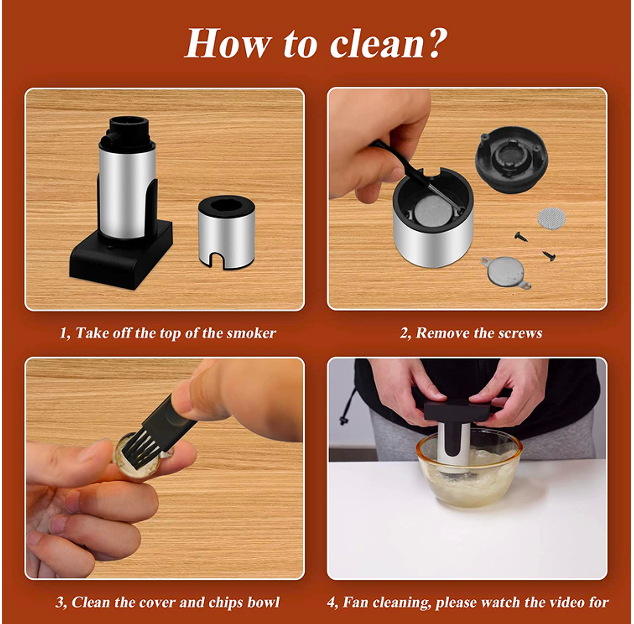 How to clean?

1, Take off the top of the smoker

2, Remove the screws

3, Clean the cover and chips bowl

4, Fan cleaning, please watch the video for